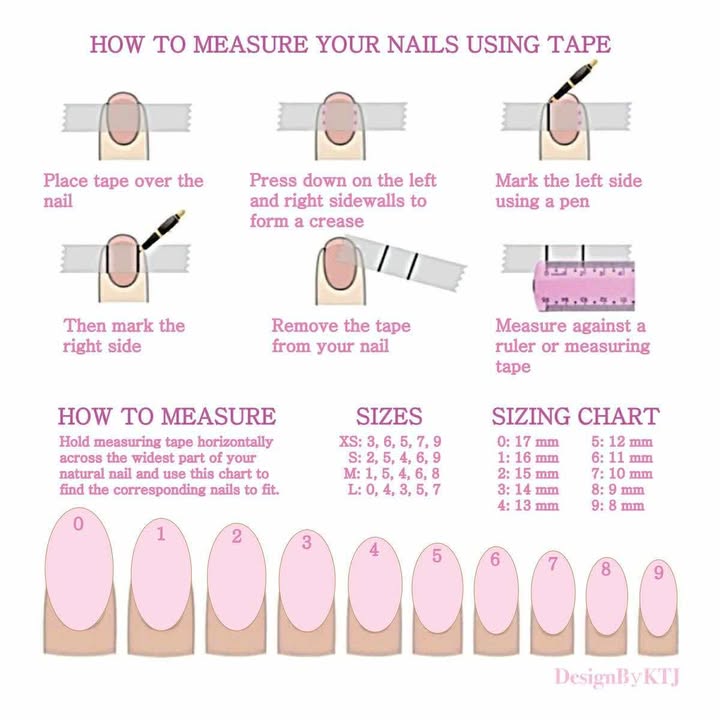 HOW TO MEASURE YOUR NAILS USING TAPE

Place tape over the nail

Press down on the left and right sidewalls to form a crease

Mark the left side using a pen

Then mark the right side

Remove the tape from your nail

Measure against a ruler or measuring tape

HOW TO MEASURE

Hold measuring tape horizontally across the widest part of your natural nail and use this chart to find the corresponding nails to fit.

SIZES

XS: 3, 6, 5, 7, 9
S: 2, 5, 4, 6, 9
M: 1, 5, 4, 6, 8
L: 0, 4, 3, 5, 7

SIZING CHART

0: 17 mm
1: 16 mm
2: 15 mm
3: 14 mm
4: 13 mm
5: 12 mm
6: 11 mm
7: 10 mm
8: 9 mm
9: 8 mm

0 1 2 3 4 5 6 7 8 9

DesignByKTJ